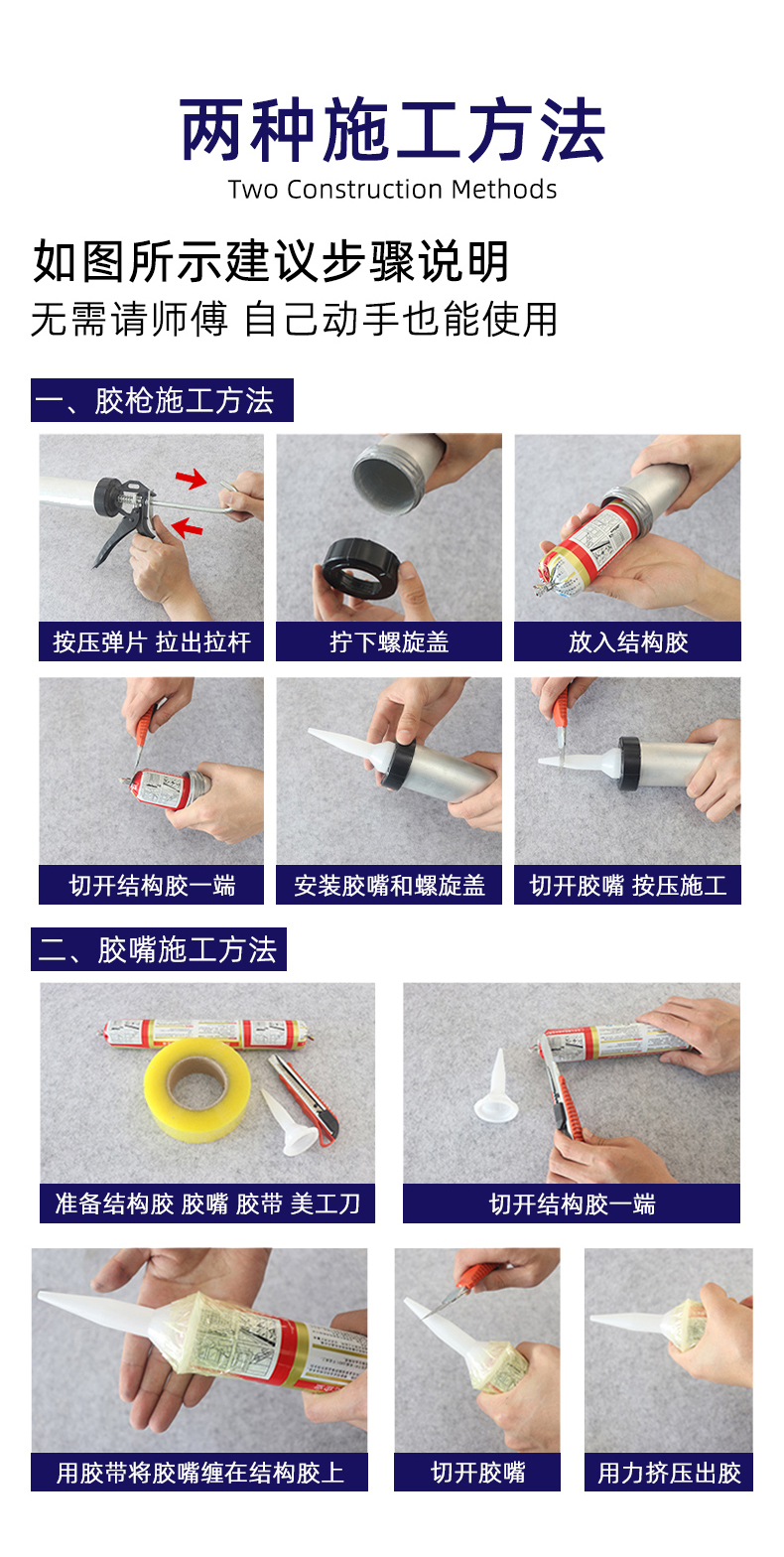 两种施工方法
Two Construction Methods

如图所示建议步骤说明
无需请师傅 自己动手也能使用

一、胶枪施工方法

按压弹片 拉出拉杆

拧下螺旋盖

放入结构胶

切开结构胶一端

安装胶嘴和螺旋盖

切开胶嘴 按压施工

二、胶嘴施工方法

准备结构胶 胶嘴 胶带 美工刀

切开结构胶一端

用胶带将胶嘴缠在结构胶上

切开胶嘴

用力挤压出胶